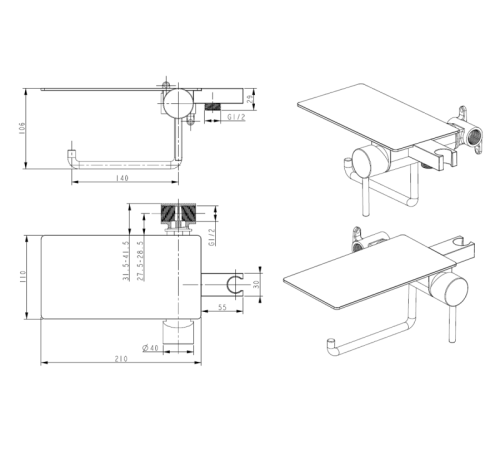 106
29
G1/2
140
31.5-41.5
27.5-28.5
G1/2
110
30
55
Ø40
210