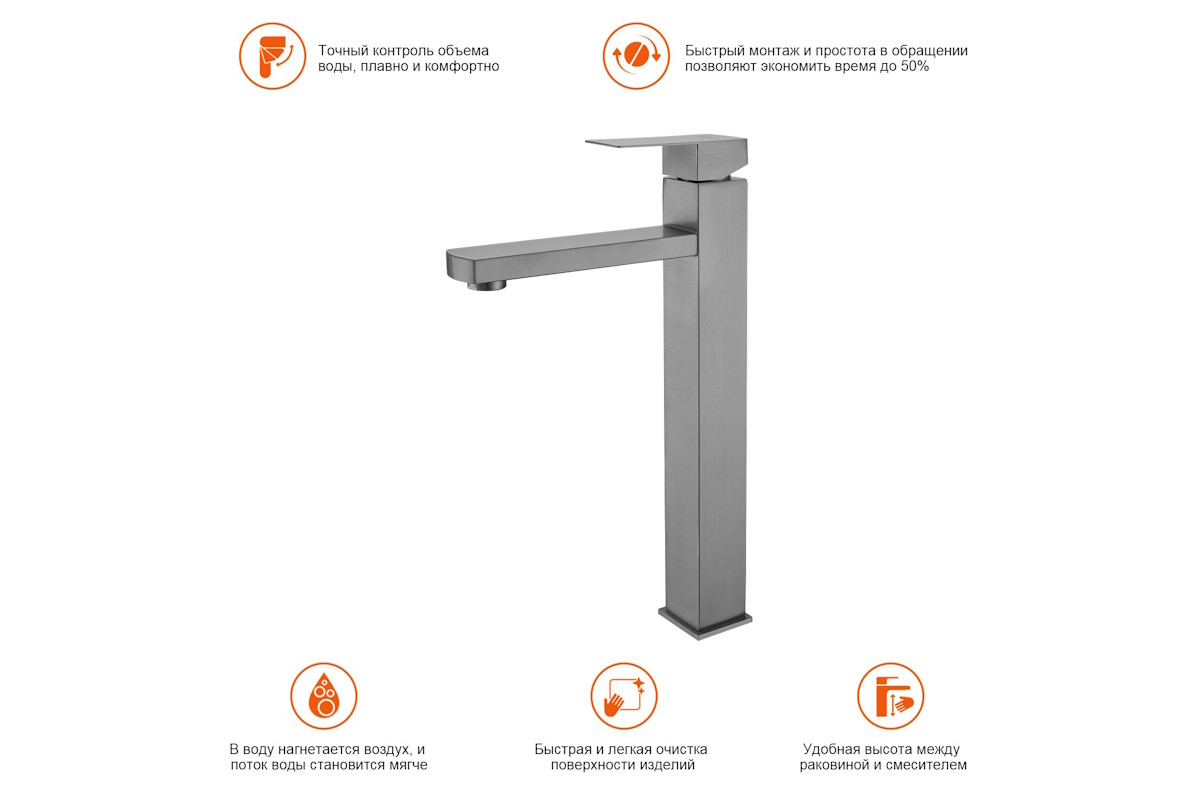 Точный контроль объема воды, плавно и комфортно

Быстрый монтаж и простота в обращении позволяют экономить время до 50%

В воду нагнетается воздух, и поток воды становится мягче

Быстрая и легкая очистка поверхности изделий

Удобная высота между раковиной и смесителем